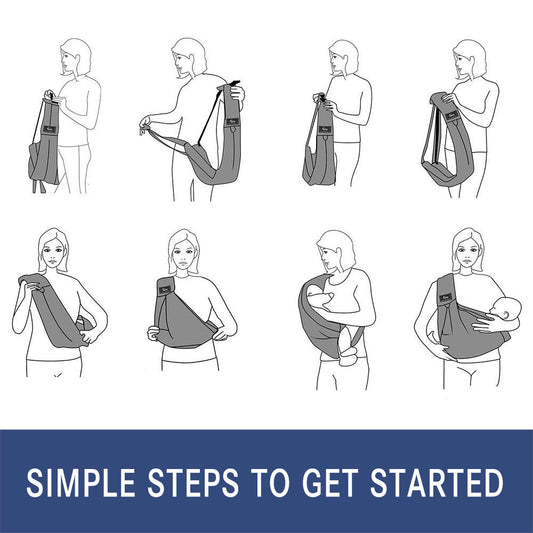 SIMPLE STEPS TO GET STARTED