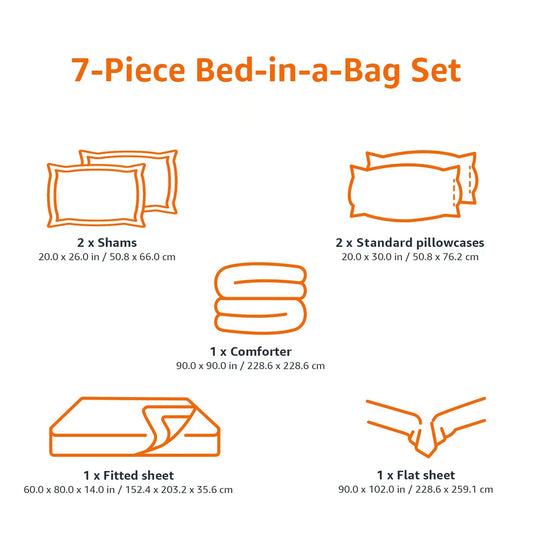 7-Piece Bed-in-a-Bag Set

2 x Shams
20.0 x 26.0 in / 50.8 x 66.0 cm

2 x Standard pillowcases
20.0 x 30.0 in / 50.8 x 76.2 cm

1 x Comforter
90.0 x 90.0 in / 228.6 x 228.6 cm

1 x Fitted sheet
60.0 x 80.0 x 14.0 in / 152.4 x 203.2 x 35.6 cm

1 x Flat sheet
90.0 x 102.0 in / 228.6 x 259.1 cm