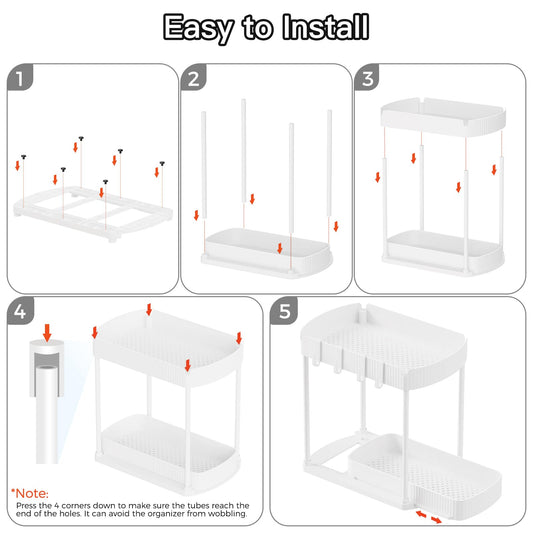 Easy to Install

1

2

3

4

*Note:
Press the 4 corners down to make sure the tubes reach the end of the holes. It can avoid the organizer from wobbling.

5