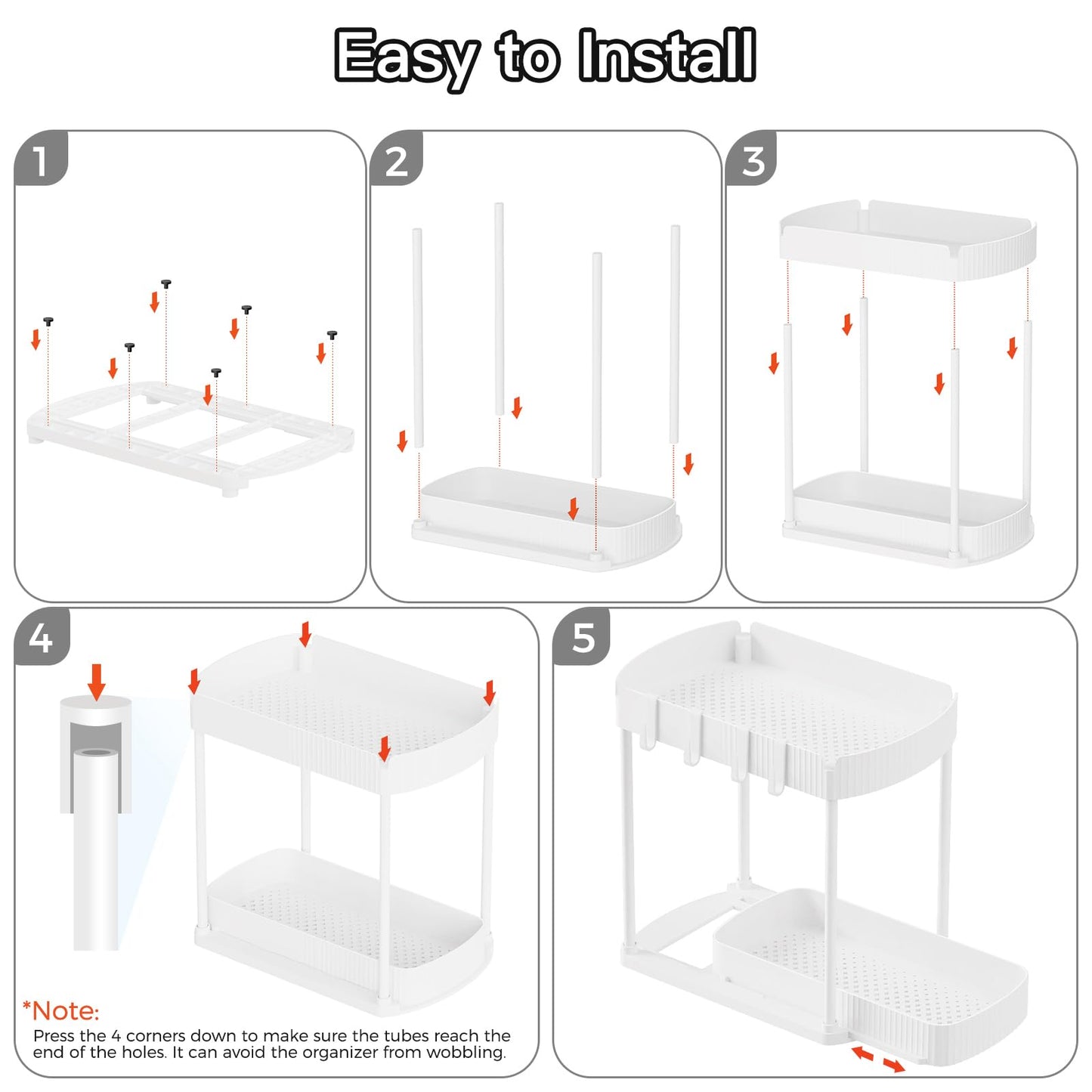 Easy to Install

1

2

3

4

*Note:
Press the 4 corners down to make sure the tubes reach the end of the holes. It can avoid the organizer from wobbling.

5