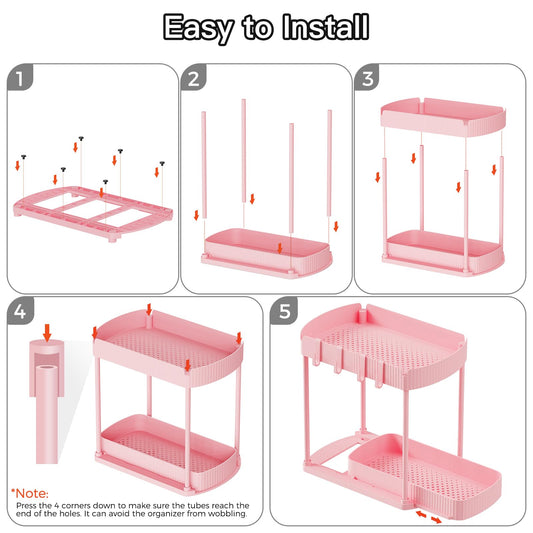 Easy to Install

1

2

3

4

*Note:
Press the 4 corners down to make sure the tubes reach the end of the holes. It can avoid the organizer from wobbling.

5