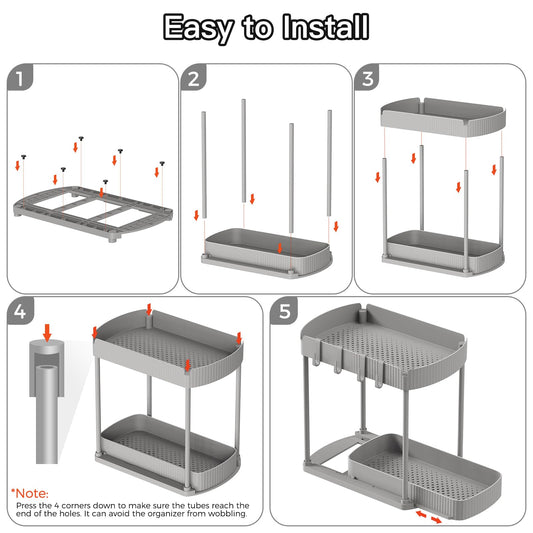 Easy to Install

1

2

3

4

*Note:
Press the 4 corners down to make sure the tubes reach the end of the holes. It can avoid the organizer from wobbling.

5