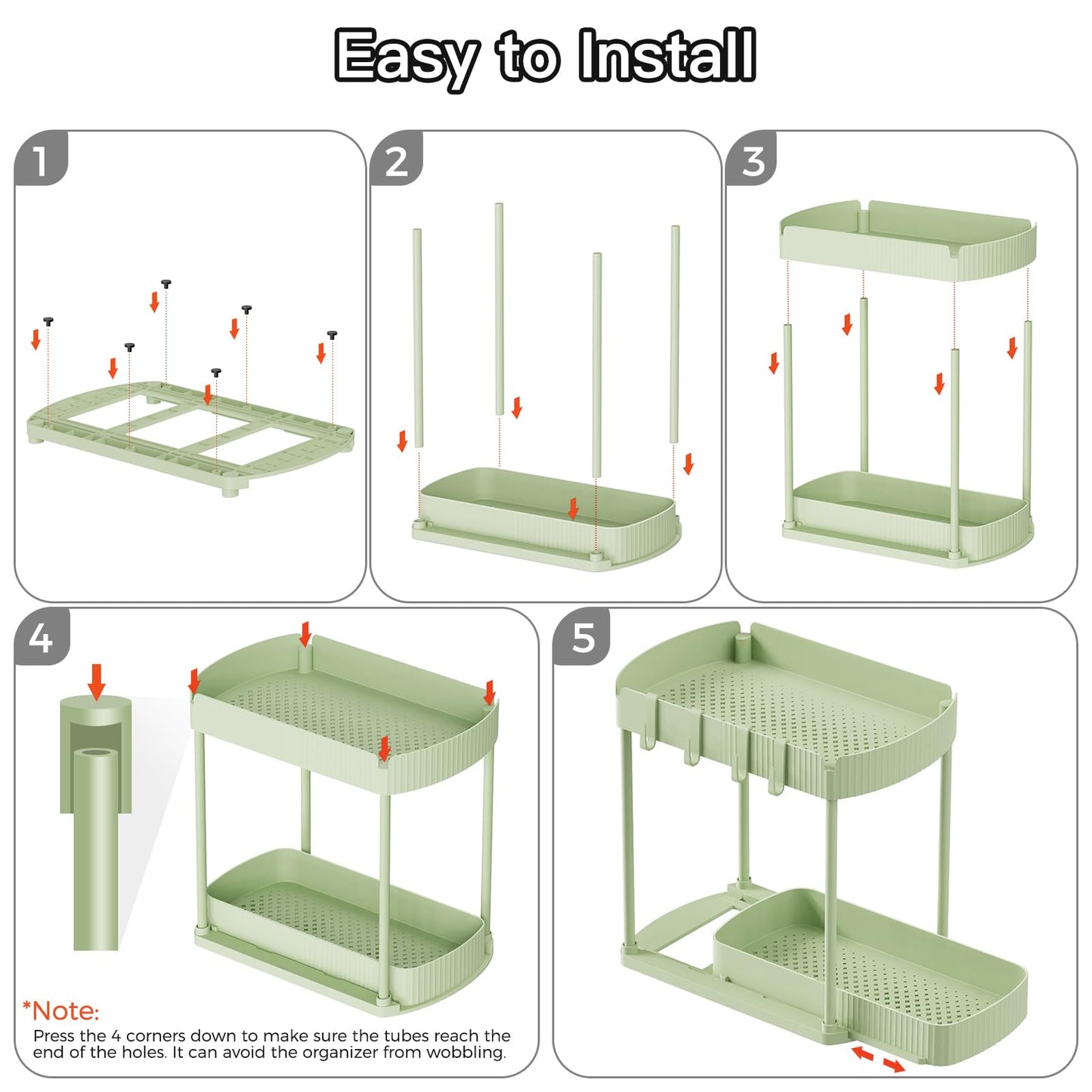 Easy to Install

1

2

3

4

*Note:
Press the 4 corners down to make sure the tubes reach the end of the holes. It can avoid the organizer from wobbling.

5