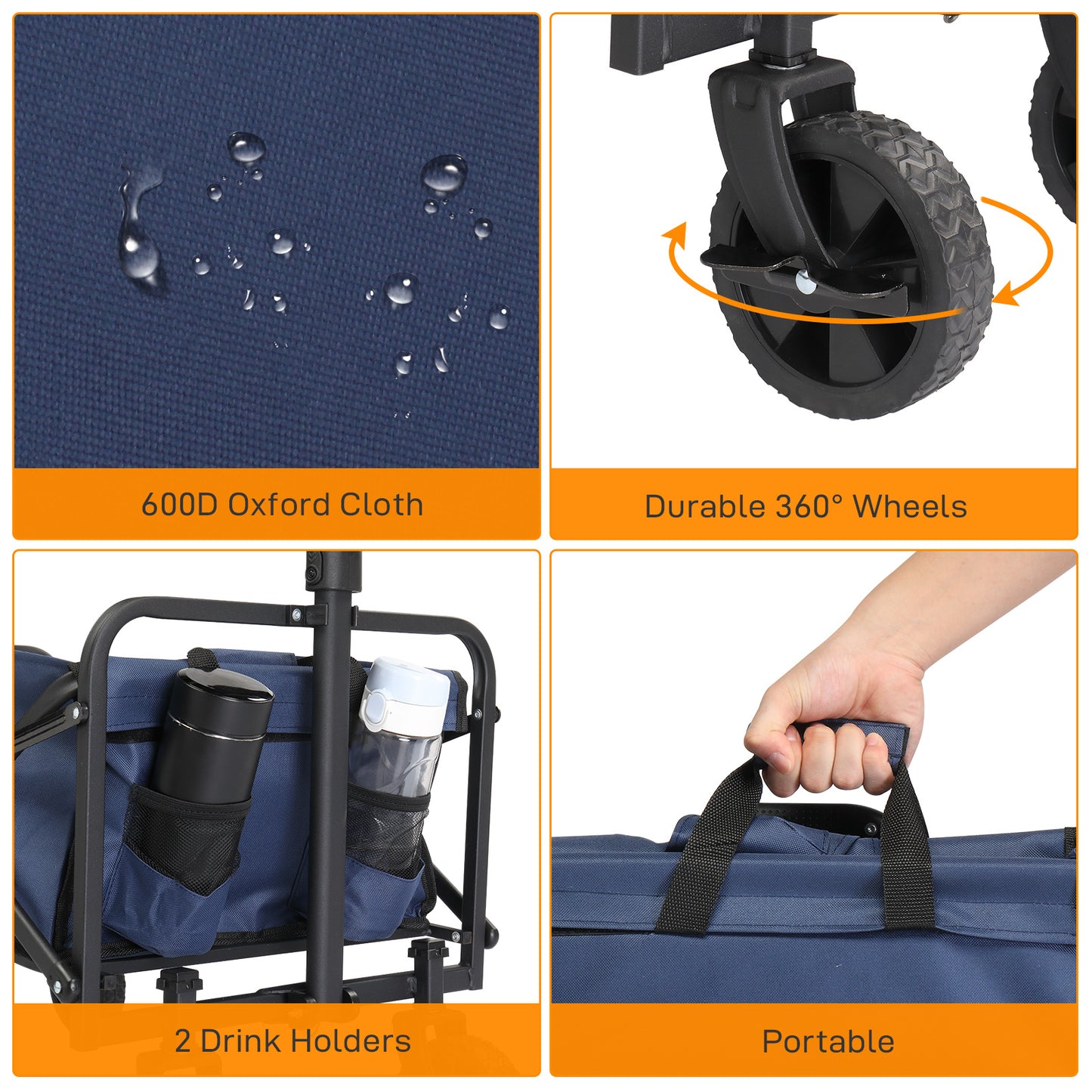 600D Oxford Cloth

Durable 360° Wheels

2 Drink Holders

Portable