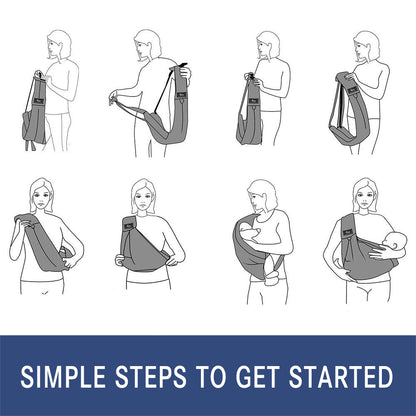 SIMPLE STEPS TO GET STARTED