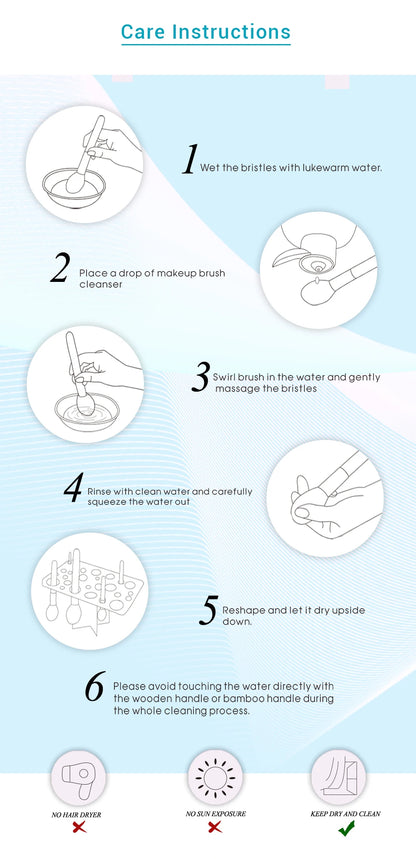 Care Instructions

1 Wet the bristles with lukewarm water.

2 Place a drop of makeup brush cleanser

3 Swirl brush in the water and gently massage the bristles

4 Rinse with clean water and carefully squeeze the water out

5 Reshape and let it dry upside down.

6 Please avoid touching the water directly with the wooden handle or bamboo handle during the whole cleaning process.

NO HAIR DRYER

NO SUN EXPOSURE

KEEP DRY AND CLEAN