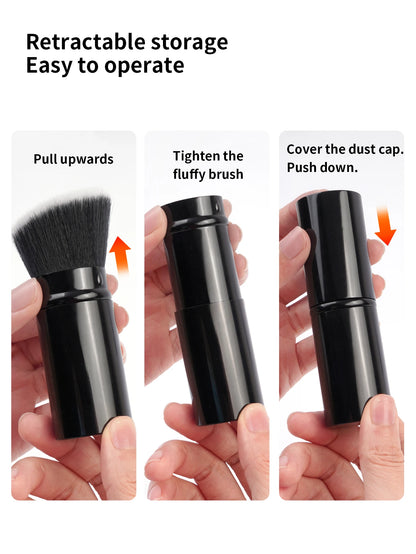 Retractable storage
Easy to operate

Pull upwards

Tighten the fluffy brush

Cover the dust cap. Push down.