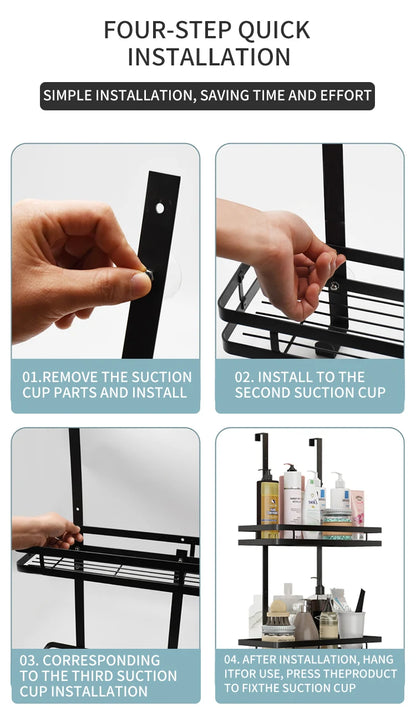 FOUR-STEP QUICK INSTALLATION

SIMPLE INSTALLATION, SAVING TIME AND EFFORT

01.REMOVE THE SUCTION CUP PARTS AND INSTALL

02. INSTALL TO THE SECOND SUCTION CUP

03. CORRESPONDING TO THE THIRD SUCTION CUP INSTALLATION

04. AFTER INSTALLATION, HANG ITFOR USE, PRESS THEPRODUCT TO FIXTHE SUCTION CUP