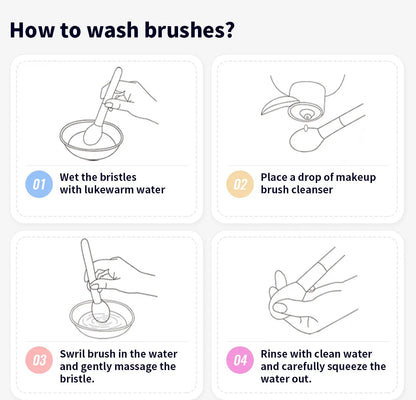 How to wash brushes?

01 Wet the bristles with lukewarm water

02 Place a drop of makeup brush cleanser

03 Swril brush in the water and gently massage the bristle.

04 Rinse with clean water and carefully squeeze the water out.